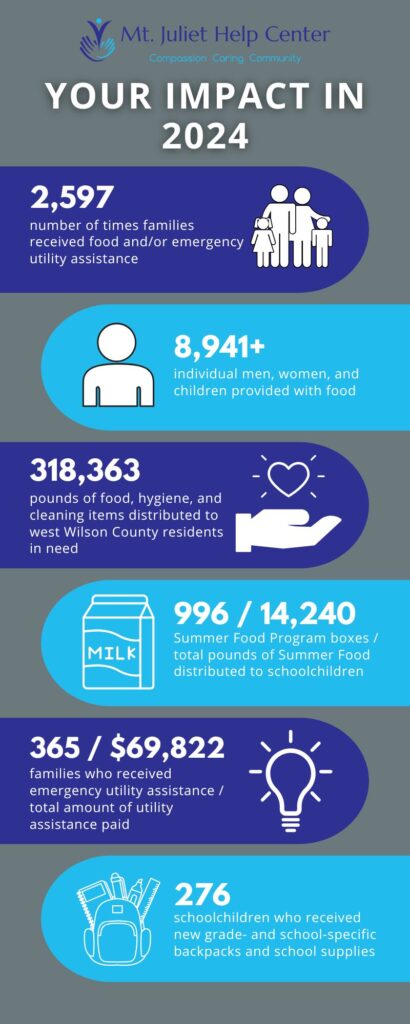 Mt. Juliet Help Center
Compassion Caring Community

YOUR IMPACT IN 2024

2,597
number of times families received food and/or emergency utility assistance

8,941+
individual men, women, and children provided with food

318,363
pounds of food, hygiene, and cleaning items distributed to west Wilson County residents in need

MILK

996 / 14,240
Summer Food Program boxes / total pounds of Summer Food distributed to schoolchildren

365 / $69,822
families who received emergency utility assistance / total amount of utility assistance paid

276
schoolchildren who received new grade- and school-specific backpacks and school supplies